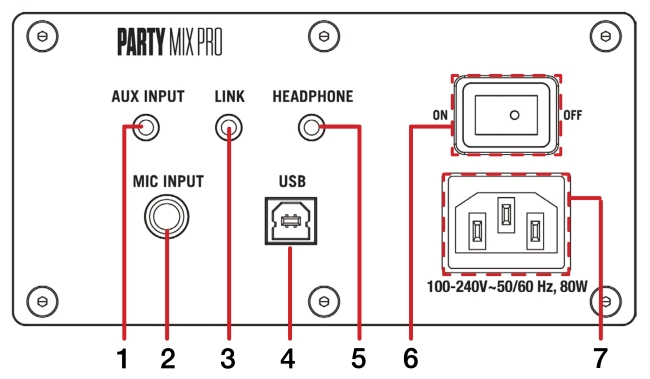 PARTY MIX PRO

AUX INPUT LINK HEADPHONE

ON OFF

MIC INPUT

USB

100-240V~50/60 Hz, 80W

1 2 3 4 5 6 7